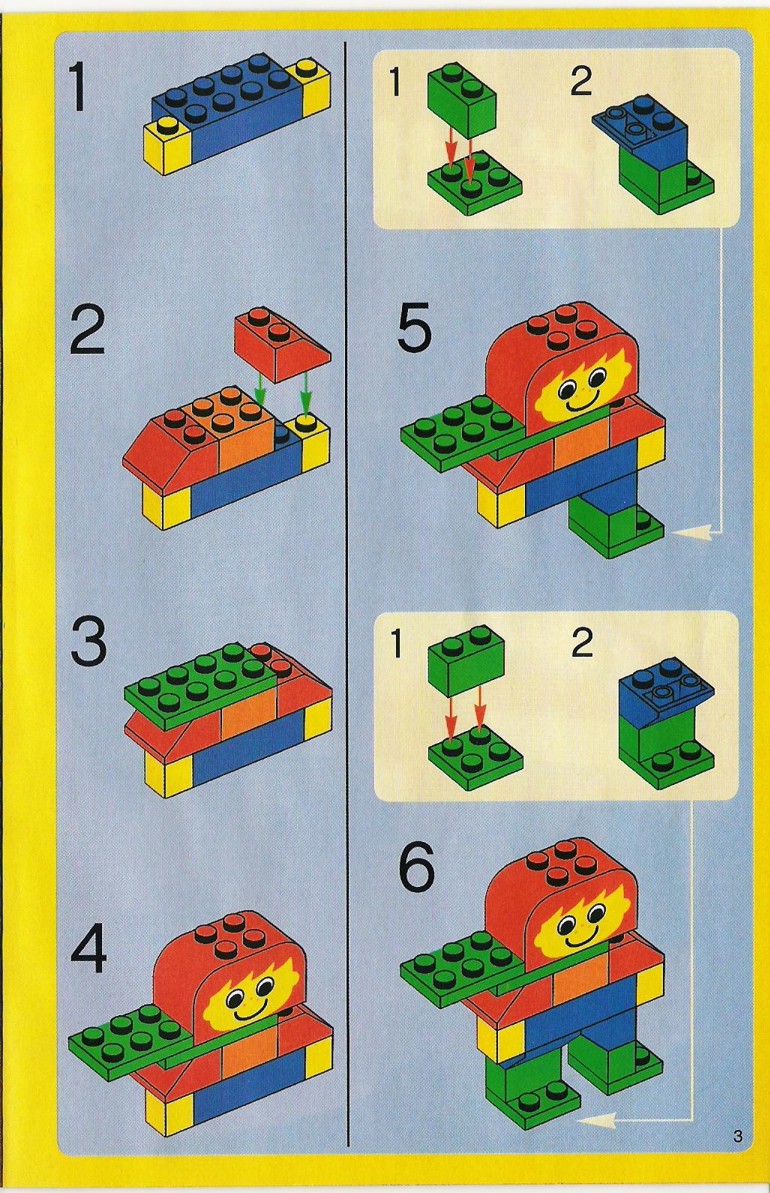 1

2

3

4

1 2

5

1 2

6

3